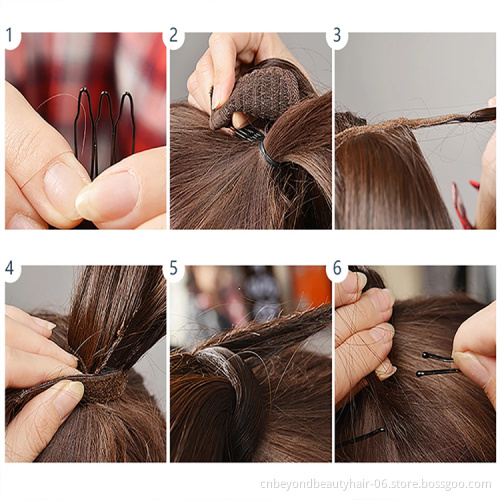 1
2
3
4
5
6
cnbeyondbeautyhair-06.store.bossgoo.com